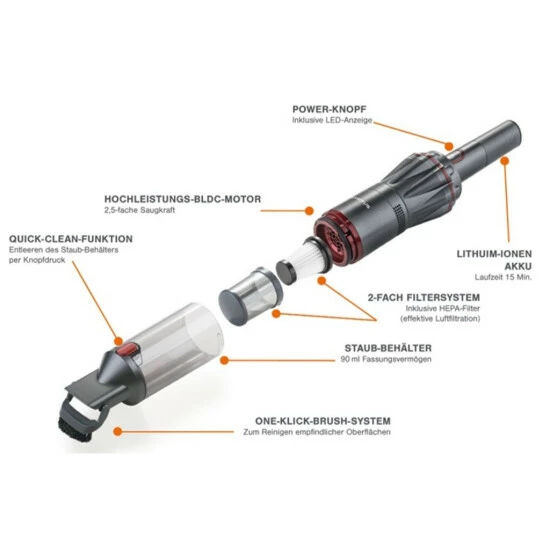 POWER-KNOPF
Inklusive LED-Anzeige

HOCHLEISTUNGS-BLDC-MOTOR
2,5-fache Saugkraft

QUICK-CLEAN-FUNKTION
Entleeren des Staub-Behälters per Knopfdruck

LITHUIM-IONEN AKKU
Laufzeit 15 Min.

2-FACH FILTERSYSTEM
Inklusive HEPA-Filter (effektive Luftfiltration)

STAUB-BEHÄLTER
90 ml Fassungsvermögen

ONE-KLICK-BRUSH-SYSTEM
Zum Reinigen empfindlicher Oberflächen