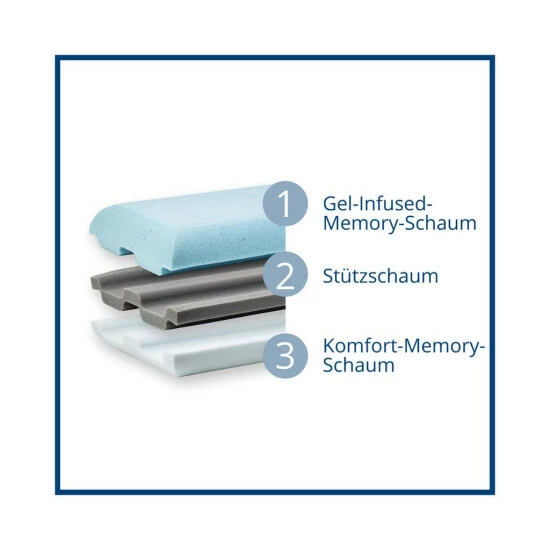 1 Gel-Infused-Memory-Schaum

2 Stützschaum

3 Komfort-Memory-Schaum